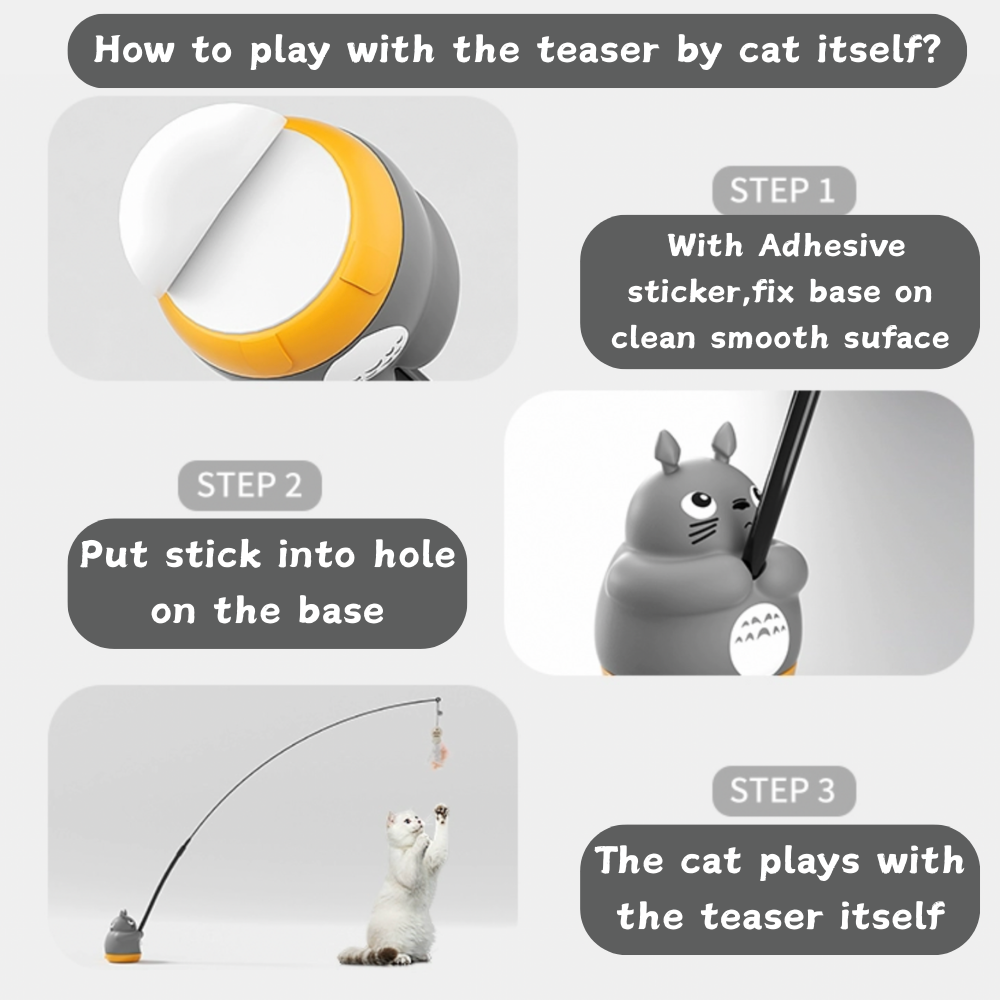 How to play with the teaser by cat itself?

STEP 1

With Adhesive sticker,fix base on clean smooth suface

STEP 2

Put stick into hole on the base

STEP 3

The cat plays with the teaser itself