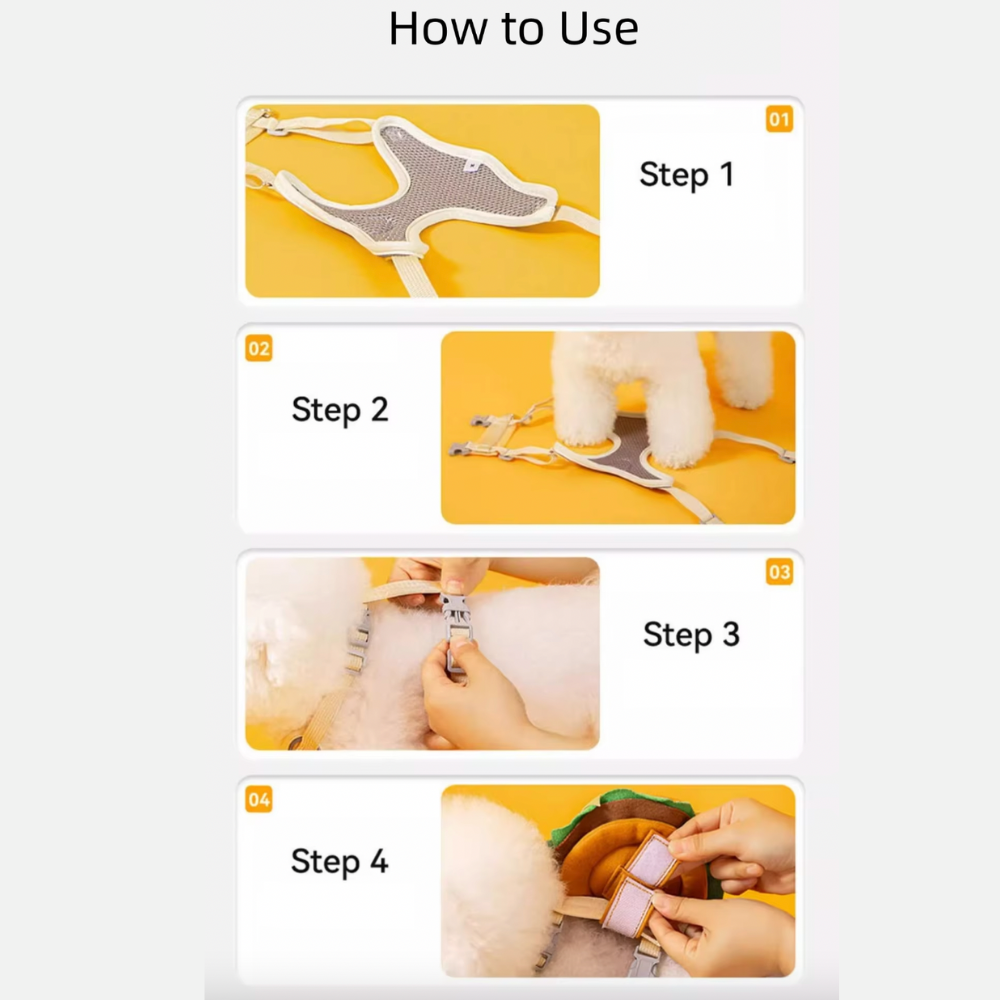 How to Use

01

Step 1

02

Step 2

03

Step 3

04

Step 4